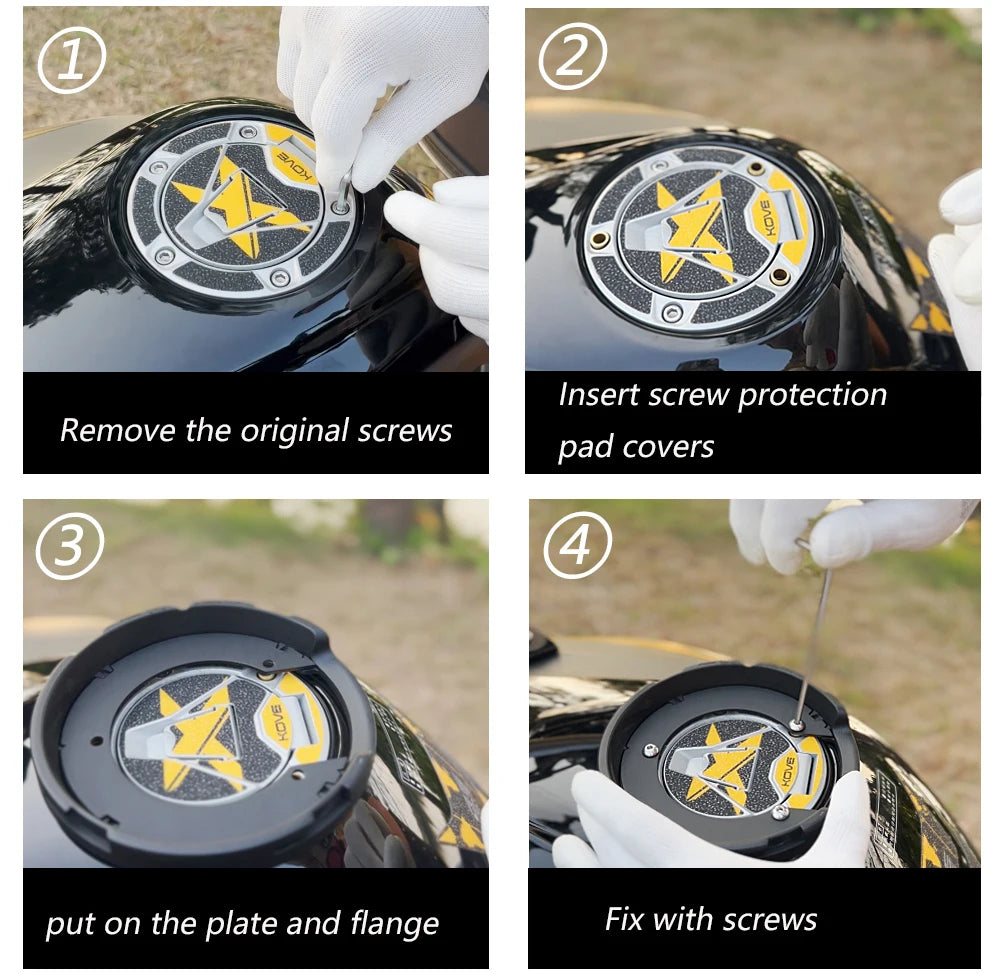 ①

KOVE

Remove the original screws

②

KOVE

Insert screw protection pad covers

③

KOVE

put on the plate and flange

④

KOVE

Fix with screws