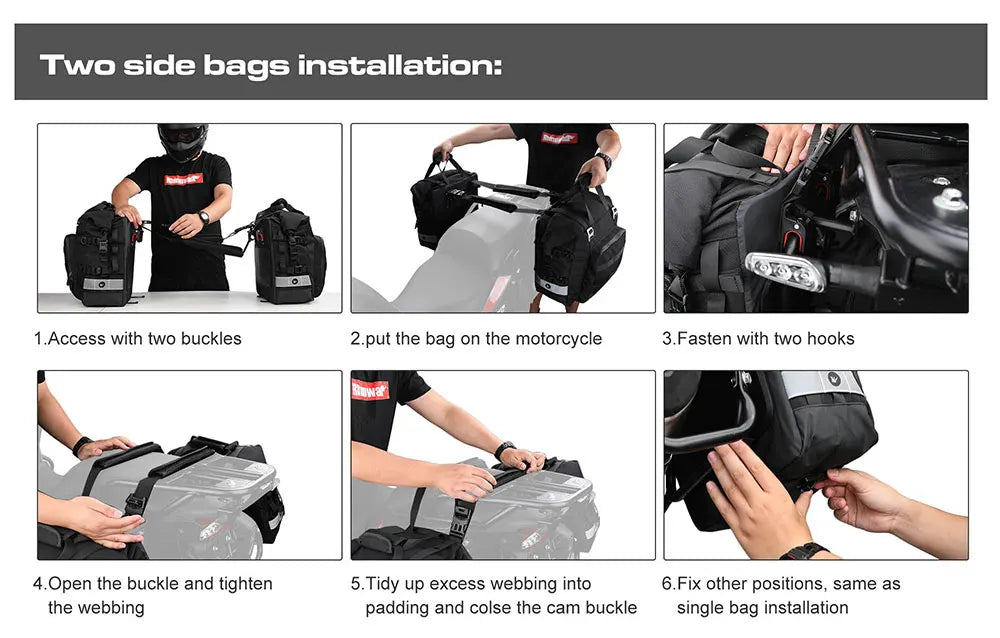 Two side bags installation:

1.Access with two buckles

2.put the bag on the motorcycle

3.Fasten with two hooks

4.Open the buckle and tighten the webbing

5.Tidy up excess webbing into padding and colse the cam buckle

6.Fix other positions, same as single bag installation