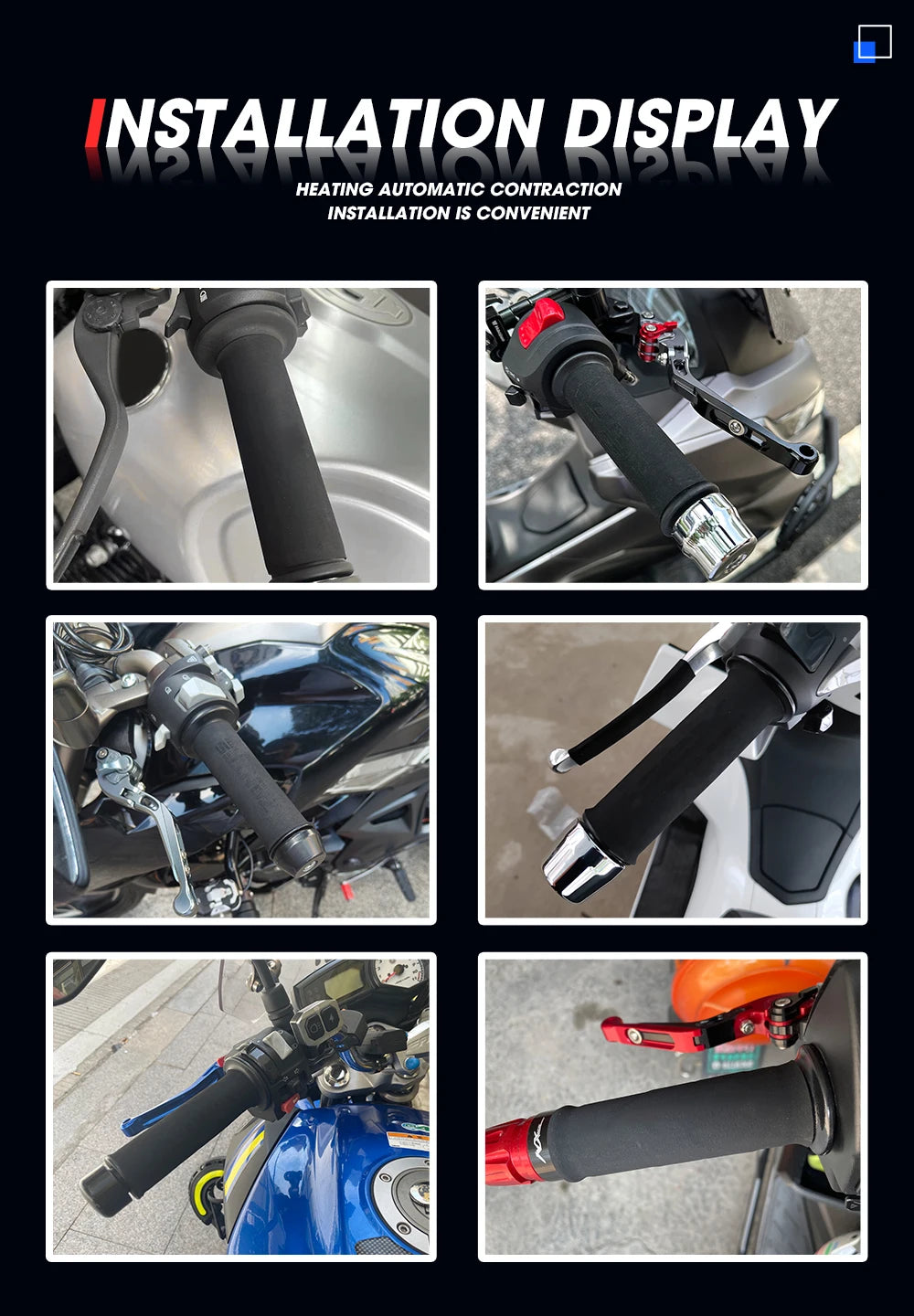 INSTALLATION DISPLAY

HEATING AUTOMATIC CONTRACTION
INSTALLATION IS CONVENIENT