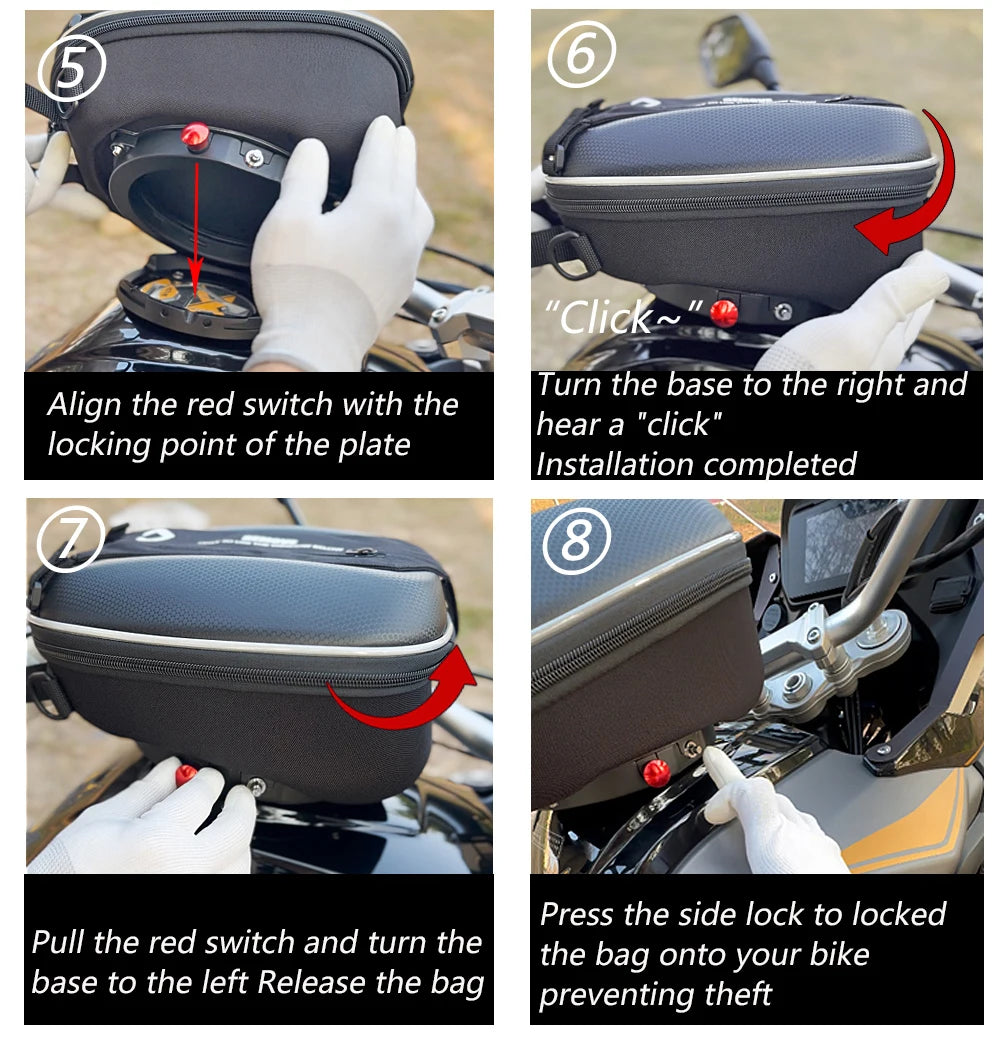 ⑤

Align the red switch with the locking point of the plate

⑥

"Click~"

Turn the base to the right and hear a "click"
Installation completed

⑦

Pull the red switch and turn the base to the left Release the bag

⑧

Press the side lock to locked the bag onto your bike preventing theft