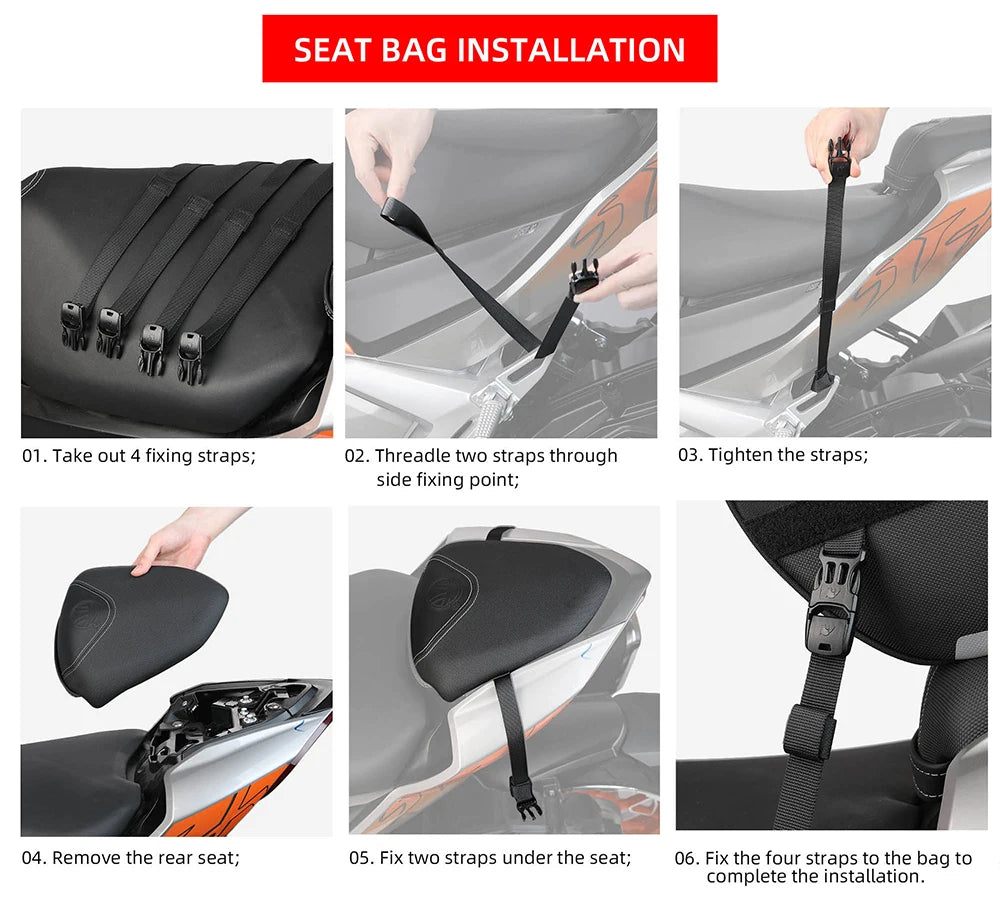 SEAT BAG INSTALLATION

01. Take out 4 fixing straps;

02. Threadle two straps through side fixing point;

03. Tighten the straps;

04. Remove the rear seat;

05. Fix two straps under the seat;

06. Fix the four straps to the bag to complete the installation.