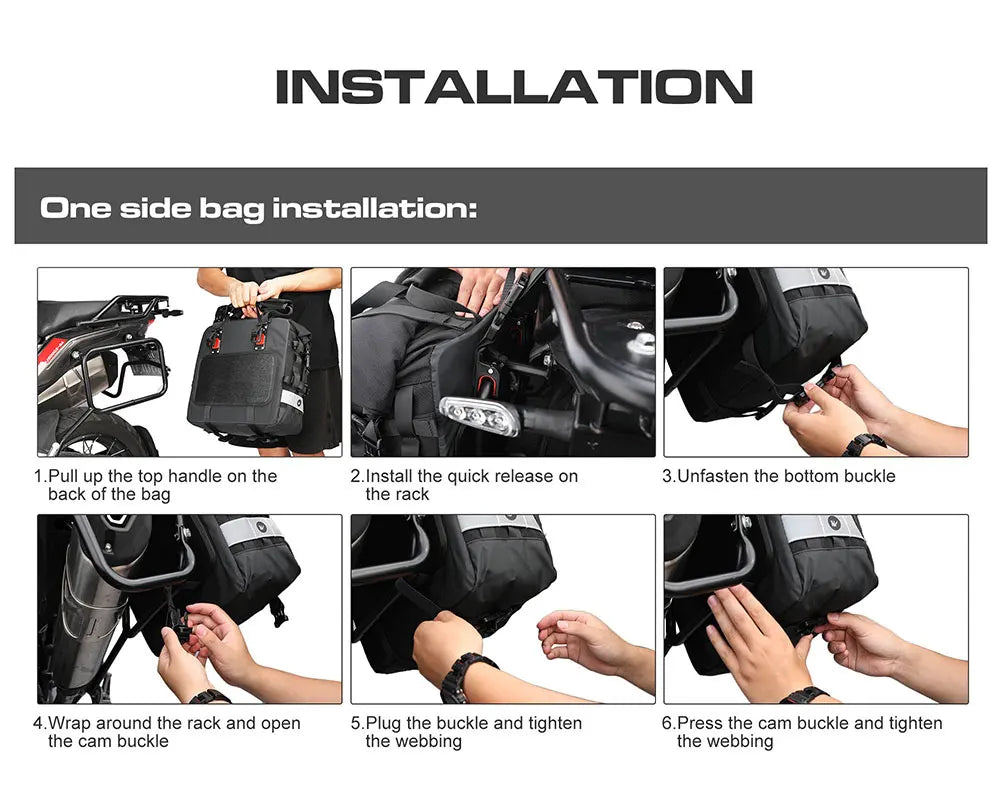 INSTALLATION

One side bag installation:

1.Pull up the top handle on the back of the bag

2.Install the quick release on the rack

3.Unfasten the bottom buckle

4.Wrap around the rack and open the cam buckle

5.Plug the buckle and tighten the webbing

6.Press the cam buckle and tighten the webbing