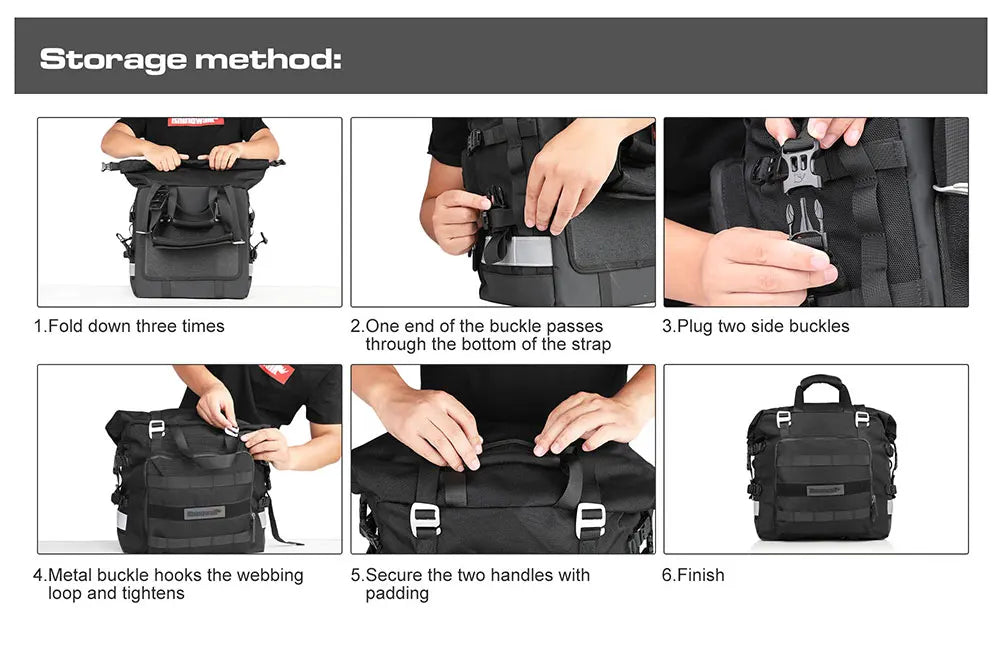 Storage method:

1.Fold down three times

2.One end of the buckle passes through the bottom of the strap

3.Plug two side buckles

4.Metal buckle hooks the webbing loop and tightens

5.Secure the two handles with padding

6.Finish